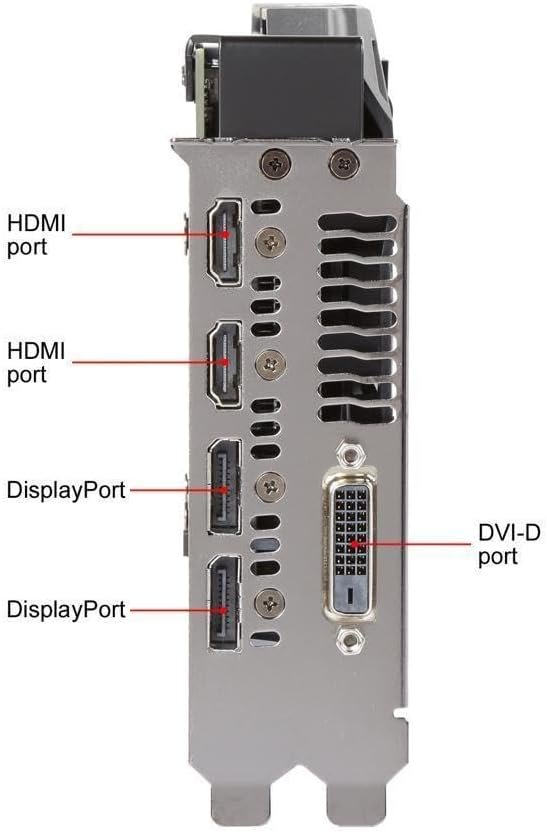 HDMI port

HDMI port

DisplayPort

DisplayPort

DVI-D port